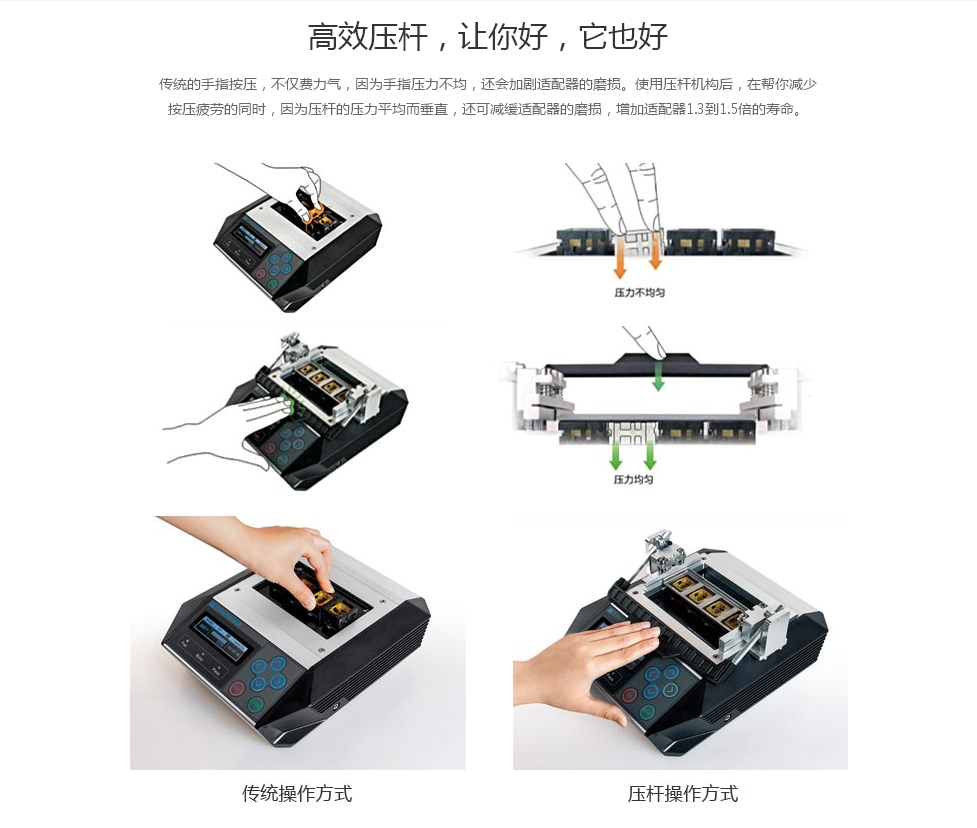 高效压杆，让你好，它也好

传统的手指按压，不仅费力气，因为手指压力不均，还会加剧适配器的磨损。使用压杆机构后，在帮你减少按压疲劳的同时，因为压杆的压力平均而垂直，还可减缓适配器的磨损，增加适配器1.3到1.5倍的寿命。

压力不均匀

压力均匀

传统操作方式

压杆操作方式